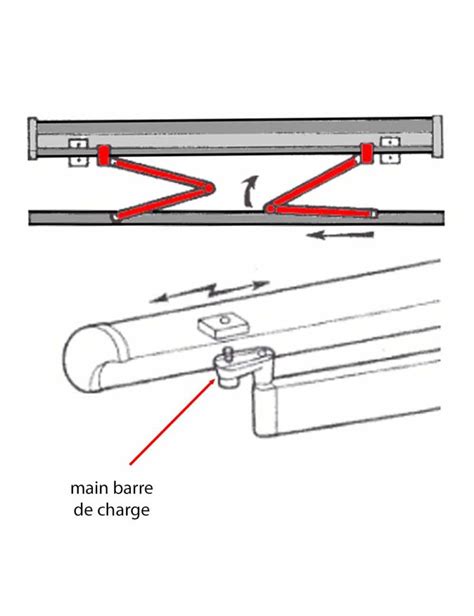 main barre
de charge