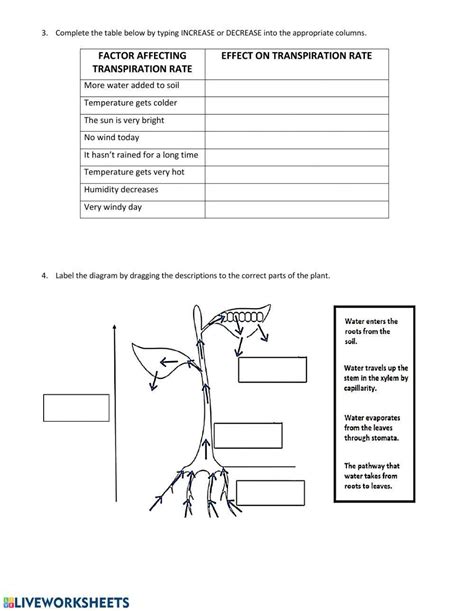 3. Complete the table below by typing INCREASE or DECREASE into the appropriate columns.

| FACTOR AFFECTING TRANSPIRATION RATE | EFFECT ON TRANSPIRATION RATE |
|---|---|
| More water added to soil | |
| Temperature gets colder | |
| The sun is very bright | |
| No wind today | |
| It hasn't rained for a long time | |
| Temperature gets very hot | |
| Humidity decreases | |
| Very windy day | |

4. Label the diagram by dragging the descriptions to the correct parts of the plant.

Water enters the roots from the soil.

Water travels up the stem in the xylem by capillarity.

Water evaporates from the leaves through stomata.

The pathway that water takes from roots to leaves.

LIVEWORKSHEETS