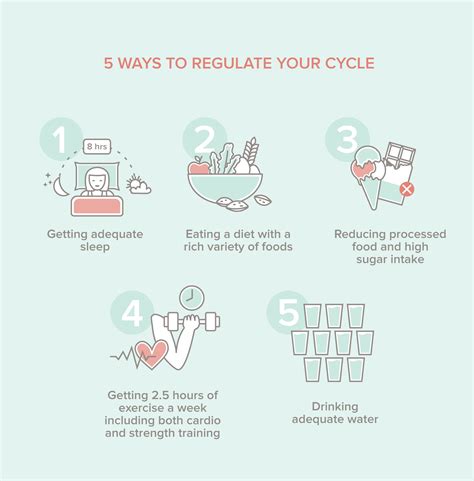 5 WAYS TO REGULATE YOUR CYCLE

1

8 hrs

Getting adequate sleep

2

Eating a diet with a rich variety of foods

3

Reducing processed food and high sugar intake

4

Getting 2.5 hours of exercise a week including both cardio and strength training

5

Drinking adequate water