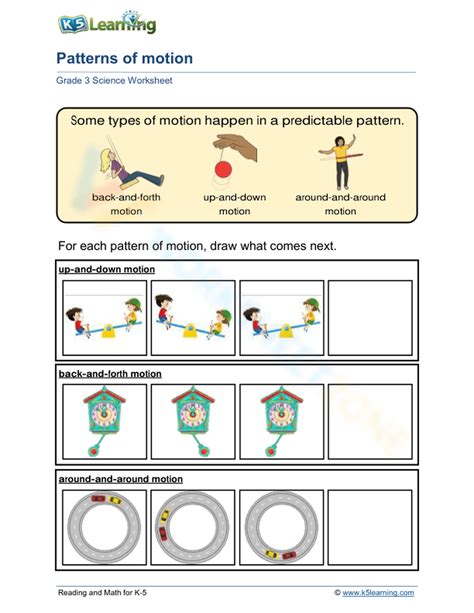 K5 Learning

Patterns of motion

Grade 3 Science Worksheet

Some types of motion happen in a predictable pattern.

back-and-forth motion

up-and-down motion

around-and-around motion

For each pattern of motion, draw what comes next.

up-and-down motion

back-and-forth motion

around-and-around motion

Reading and Math for K-5

© www.k5learning.com