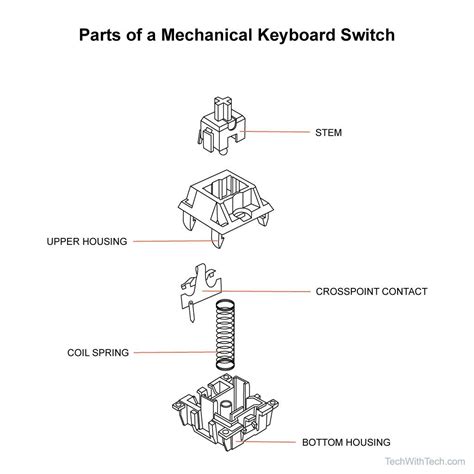 Parts of a Mechanical Keyboard Switch

STEM

UPPER HOUSING

CROSSPOINT CONTACT

COIL SPRING

BOTTOM HOUSING

TechWithTech.com