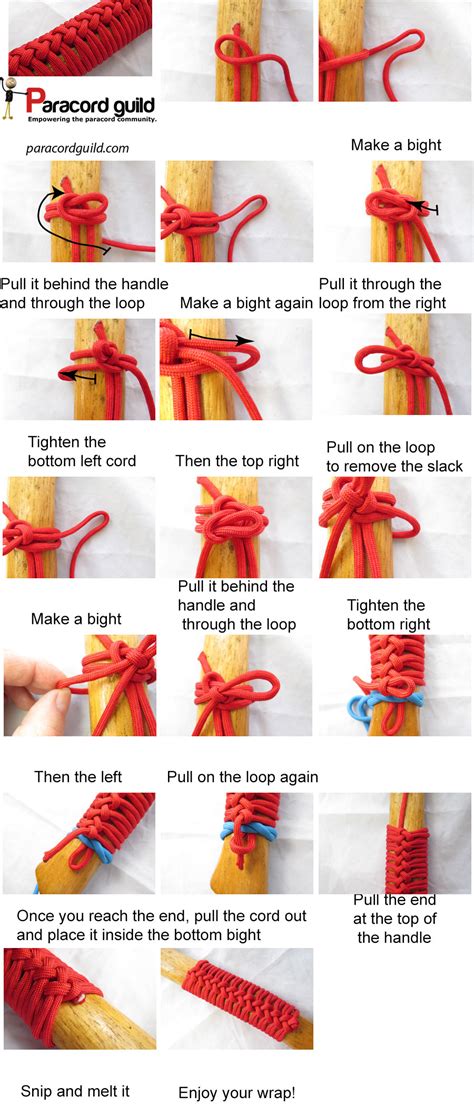 Paracord guild
Empowering the paracord community.

paracordguild.com

Make a bight

Pull it behind the handle and through the loop

Make a bight again

Pull it through the loop from the right

Tighten the bottom left cord

Then the top right

Pull on the loop to remove the slack

Make a bight

Pull it behind the handle and through the loop

Tighten the bottom right

Then the left

Pull on the loop again

Once you reach the end, pull the cord out and place it inside the bottom bight

Pull the end at the top of the handle

Snip and melt it

Enjoy your wrap!