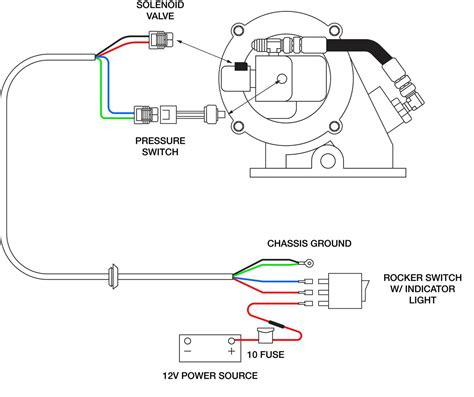 SOLENOID VALVE

PRESSURE SWITCH

CHASSIS GROUND

ROCKER SWITCH W/ INDICATOR LIGHT

−

+

10 FUSE

12V POWER SOURCE