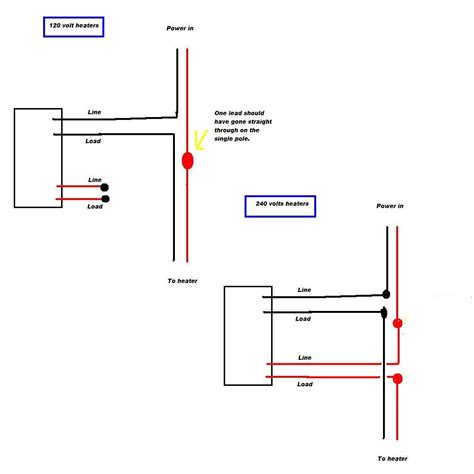 120 volt heaters

Power in

Line

Load

One lead should have gone straight through on the single pole.

Line

Load

To heater

240 volts heaters

Power in

Line

Load

Line

Load

To heater