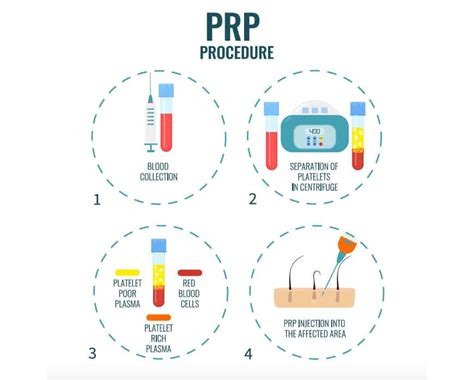 PRP
PROCEDURE

BLOOD COLLECTION

1

400

SEPARATION OF PLATELETS IN CENTRIFUGE

2

PLATELET POOR PLASMA

RED BLOOD CELLS

PLATELET RICH PLASMA

3

PRP INJECTION INTO THE AFFECTED AREA

4