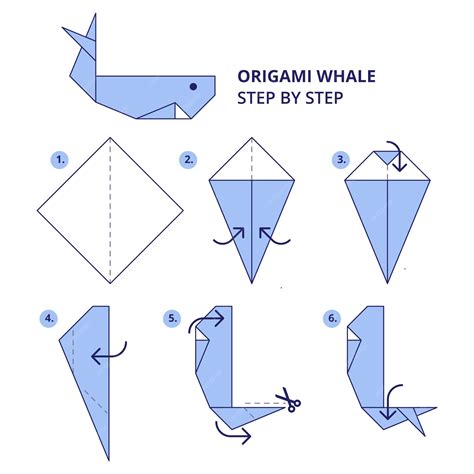 ORIGAMI WHALE
STEP BY STEP

1.

2.

3.

4.

5.

6.