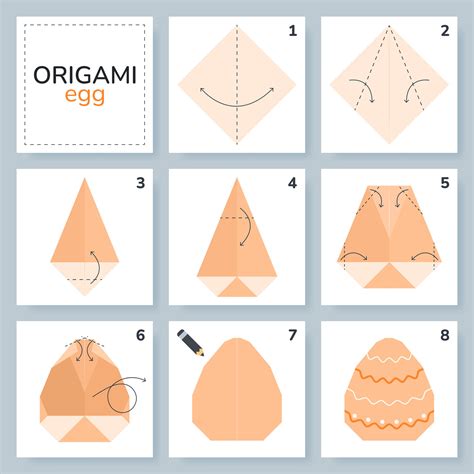 ORIGAMI
egg

1

2

3

4

5

6

7

8