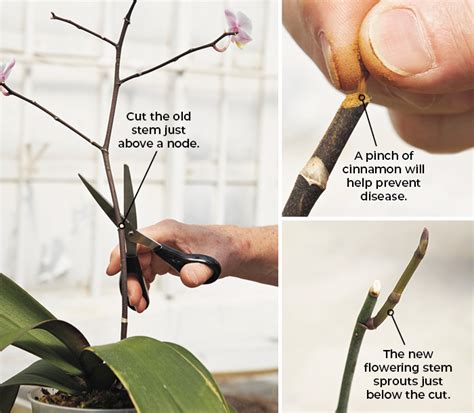 Cut the old stem just above a node.

A pinch of cinnamon will help prevent disease.

The new flowering stem sprouts just below the cut.