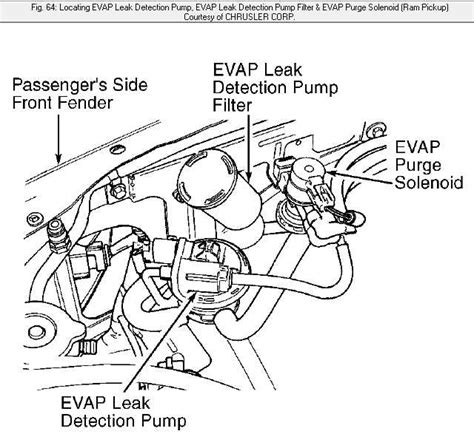 Fig. 64: Locating EVAP Leak Detection Pump, EVAP Leak Detection Pump Filter & EVAP Purge Solenoid (Ram Pickup)
Courtesy of CHRUSLER CORP.

Passenger's Side Front Fender

EVAP Leak Detection Pump Filter

EVAP Purge Solenoid

EVAP Leak Detection Pump