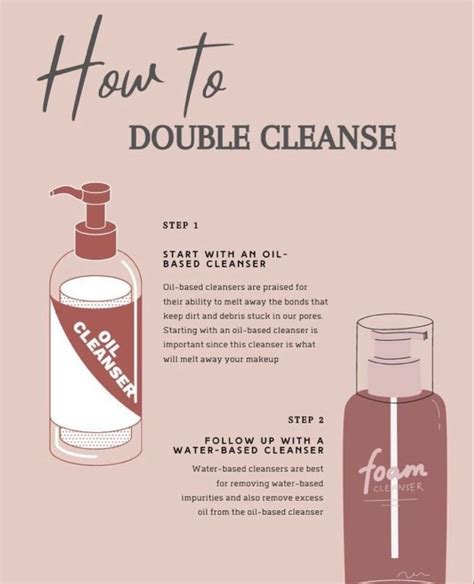 How to
DOUBLE CLEANSE

OIL CLEANSER

STEP 1

START WITH AN OIL-BASED CLEANSER

Oil-based cleansers are praised for their ability to melt away the bonds that keep dirt and debris stuck in our pores. Starting with an oil-based cleanser is important since this cleanser is what will melt away your makeup

STEP 2

FOLLOW UP WITH A WATER-BASED CLEANSER

Water-based cleansers are best for removing water-based impurities and also remove excess oil from the oil-based cleanser

foam
CLEANSER