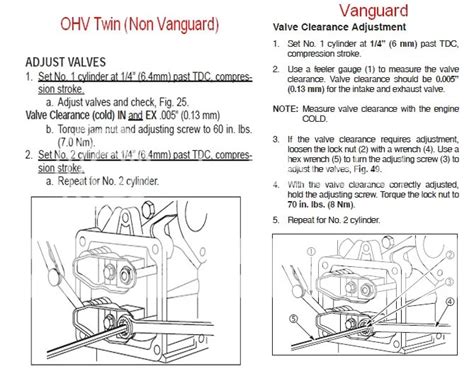 OHV Twin (Non Vanguard)

ADJUST VALVES

1. Set No. 1 cylinder at 1/4" (6.4mm) past TDC, compression stroke.

a. Adjust valves and check, Fig. 25.

Valve Clearance (cold) IN and EX .005" (0.13 mm)

b. Torque jam nut and adjusting screw to 60 in. lbs. (7.0 Nm).

2. Set No. 2 cylinder at 1/4" (6.4mm) past TDC, compression stroke.

a. Repeat for No. 2 cylinder.

Vanguard

Valve Clearance Adjustment

1. Set No. 1 cylinder at 1/4" (6 mm) past TDC, compression stroke.

2. Use a feeler gauge (1) to measure the valve clearance. Valve clearance should be 0.005" (0.13 mm) for the intake and exhaust valve.

NOTE: Measure valve clearance with the engine COLD.

3. If the valve clearance requires adjustment, loosen the lock nut (2) with a wrench (4). Use a hex wrench (5) to turn the adjusting screw (3) to adjust the valves, Fig. 49.

4. With the valve clearance correctly adjusted, hold the adjusting screw. Torque the lock nut to 70 in. lbs. (8 Nm).

5. Repeat for No. 2 cylinder.

1
2
3
4
5