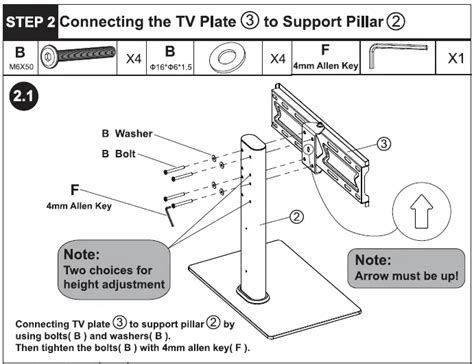 STEP 2 Connecting the TV Plate ③ to Support Pillar ②

| B M6X50 | | X4 | B Φ16*Φ6*1.5 | | X4 | F 4mm Allen Key | | X1 |
|---|---|---|---|---|---|---|---|---|

2.1

B Washer

B Bolt

F
4mm Allen Key

③

②

Note:
Two choices for height adjustment

Note:
Arrow must be up!

Connecting TV plate ③ to support pillar ② by using bolts( B ) and washers( B ).
Then tighten the bolts( B ) with 4mm allen key( F ).