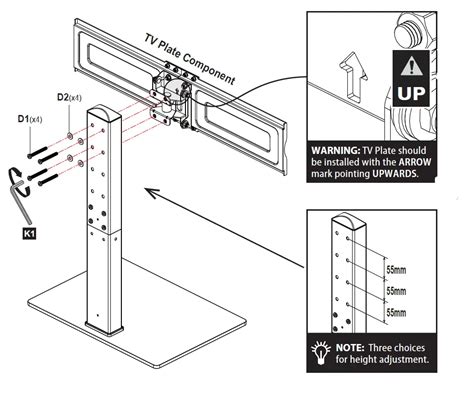 TV Plate Component

D2(x4)

D1(x4)

K1

UP

WARNING: TV Plate should be installed with the ARROW mark pointing UPWARDS.

55mm

55mm

55mm

NOTE: Three choices for height adjustment.