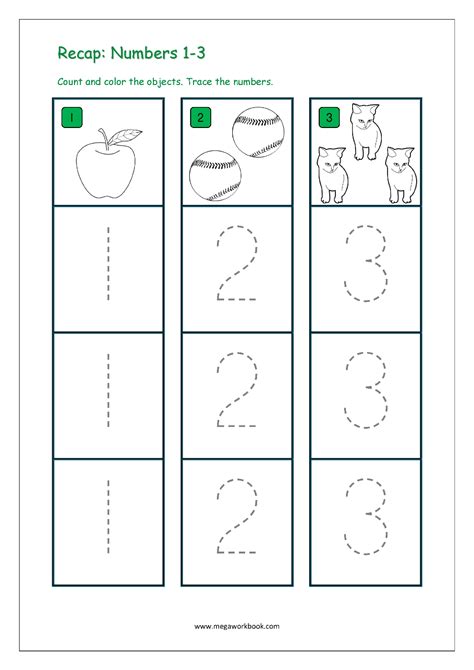 Recap: Numbers 1-3

Count and color the objects. Trace the numbers.

| 1 | 2 | 3 |
|---|---|---|
| 1 | 2 | 3 |
| 1 | 2 | 3 |
| 1 | 2 | 3 |

www.megaworkbook.com