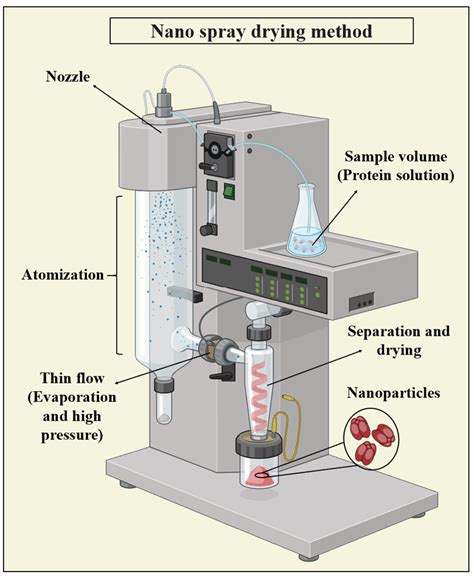 Nano spray drying method

Nozzle

Sample volume (Protein solution)

Atomization

Separation and drying

Thin flow (Evaporation and high pressure)

Nanoparticles