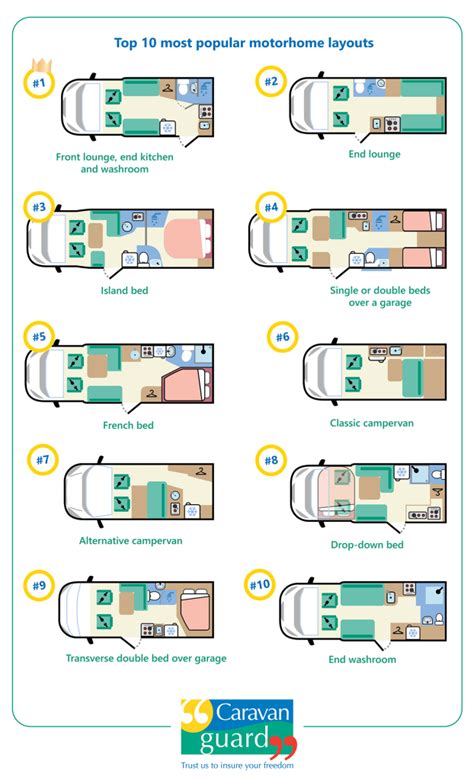 Top 10 most popular motorhome layouts

#1

Front lounge, end kitchen and washroom

#2

End lounge

#3

Island bed

#4

Single or double beds over a garage

#5

French bed

#6

Classic campervan

#7

Alternative campervan

#8

Drop-down bed

#9

Transverse double bed over garage

#10

End washroom

Caravan guard

Trust us to insure your freedom