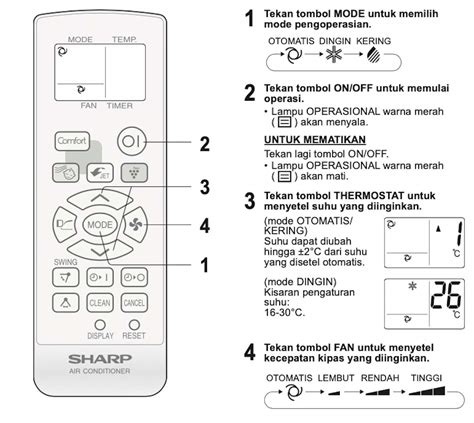 MODE TEMP.

FAN TIMER

Comfort

JET

MODE

SWING

CLEAN CANCEL

DISPLAY RESET

SHARP
AIR CONDITIONER

2

3

4

1

1 Tekan tombol MODE untuk memilih mode pengoperasian.

OTOMATIS DINGIN KERING

2 Tekan tombol ON/OFF untuk memulai operasi.
• Lampu OPERASIONAL warna merah ( ) akan menyala.

UNTUK MEMATIKAN
Tekan lagi tombol ON/OFF.
• Lampu OPERASIONAL warna merah ( ) akan mati.

3 Tekan tombol THERMOSTAT untuk menyetel suhu yang diinginkan.

(mode OTOMATIS/ KERING)
Suhu dapat diubah hingga ±2°C dari suhu yang disetel otomatis.

1
°C

(mode DINGIN)
Kisaran pengaturan suhu:
16-30°C.

26
°C

4 Tekan tombol FAN untuk menyetel kecepatan kipas yang diinginkan.

OTOMATIS LEMBUT RENDAH TINGGI