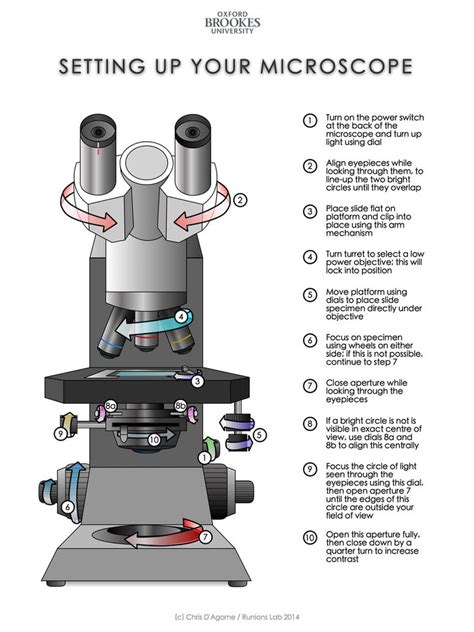 OXFORD
BROOKES
UNIVERSITY

SETTING UP YOUR MICROSCOPE

2
4
3
8a
8b
9
10
5
1
6
7

① Turn on the power switch at the back of the microscope and turn up light using dial

② Align eyepieces while looking through them, to line-up the two bright circles until they overlap

③ Place slide flat on platform and clip into place using this arm mechanism

④ Turn turret to select a low power objective; this will lock into position

⑤ Move platform using dials to place slide specimen directly under objective

⑥ Focus on specimen using wheels on either side; if this is not possible, continue to step 7

⑦ Close aperture while looking through the eyepieces

⑧ If a bright circle is not is visible in exact centre of view, use dials 8a and 8b to align this centrally

⑨ Focus the circle of light seen through the eyepieces using this dial, then open aperture 7 until the edges of this circle are outside your field of view

⑩ Open this aperture fully, then close down by a quarter turn to increase contrast

(c) Chris D'Agorne / Runions Lab 2014