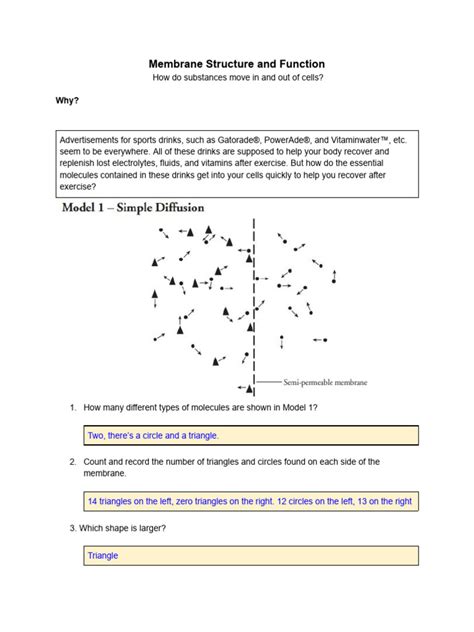 Membrane Structure and Function
How do substances move in and out of cells?

Why?

Advertisements for sports drinks, such as Gatorade®, PowerAde®, and Vitaminwater™, etc. seem to be everywhere. All of these drinks are supposed to help your body recover and replenish lost electrolytes, fluids, and vitamins after exercise. But how do the essential molecules contained in these drinks get into your cells quickly to help you recover after exercise?

Model 1 – Simple Diffusion

Semi-permeable membrane

1. How many different types of molecules are shown in Model 1?

Two, there's a circle and a triangle.

2. Count and record the number of triangles and circles found on each side of the membrane.

14 triangles on the left, zero triangles on the right. 12 circles on the left, 13 on the right

3. Which shape is larger?

Triangle