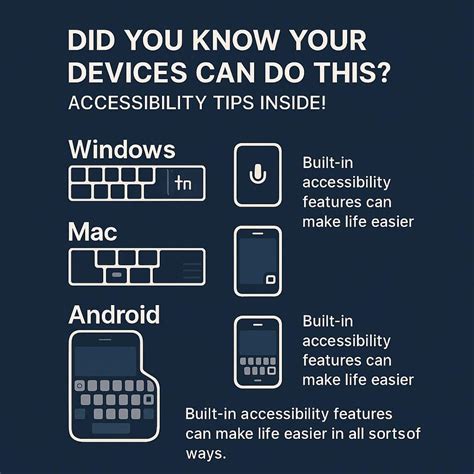 DID YOU KNOW YOUR DEVICES CAN DO THIS?
ACCESSIBILITY TIPS INSIDE!

Windows

tn

Built-in accessibility features can make life easier

Mac

Android

Built-in accessibility features can make life easier

Built-in accessibility features can make life easier in all sortsof ways.