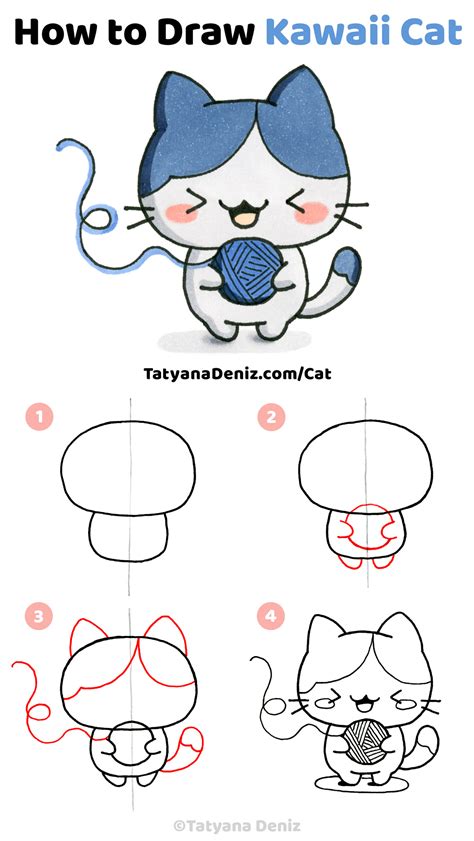 How to Draw Kawaii Cat

TatyanaDeniz.com/Cat

1

2

3

4

©Tatyana Deniz