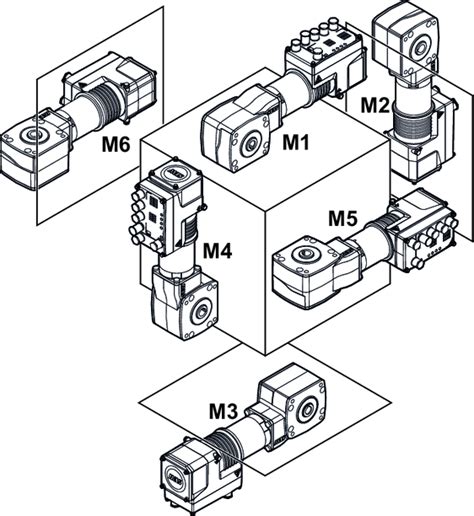 M6

M1

M2

M4

M5

M3