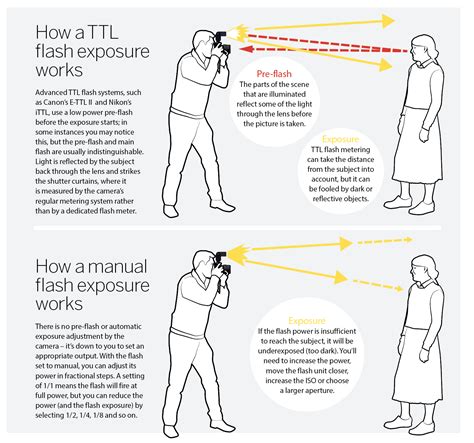 How a TTL flash exposure works

Advanced TTL flash systems, such as Canon's E-TTL II and Nikon's iTTL, use a low power pre-flash before the exposure starts; in some instances you may notice this, but the pre-flash and main flash are usually indistinguishable. Light is reflected by the subject back through the lens and strikes the shutter curtains, where it is measured by the camera's regular metering system rather than by a dedicated flash meter.

Pre-flash
The parts of the scene that are illuminated reflect some of the light through the lens before the picture is taken.

Exposure
TTL flash metering can take the distance from the subject into account, but it can be fooled by dark or reflective objects.

How a manual flash exposure works

There is no pre-flash or automatic exposure adjustment by the camera – it's down to you to set an appropriate output. With the flash set to manual, you can adjust its power in fractional steps. A setting of 1/1 means the flash will fire at full power, but you can reduce the power (and the flash exposure) by selecting 1/2, 1/4, 1/8 and so on.

Exposure
If the flash power is insufficient to reach the subject, it will be underexposed (too dark). You'll need to increase the power, move the flash unit closer, increase the ISO or choose a larger aperture.