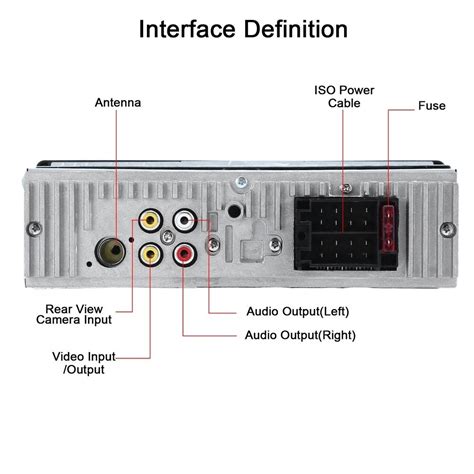 Interface Definition

Antenna

ISO Power Cable

Fuse

Rear View Camera Input

Audio Output(Left)

Audio Output(Right)

Video Input /Output