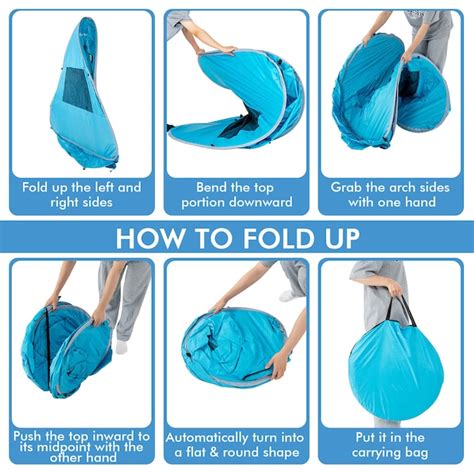 Fold up the left and right sides

Bend the top portion downward

Grab the arch sides with one hand

HOW TO FOLD UP

Push the top inward to its midpoint with the other hand

Automatically turn into a flat & round shape

Put it in the carrying bag