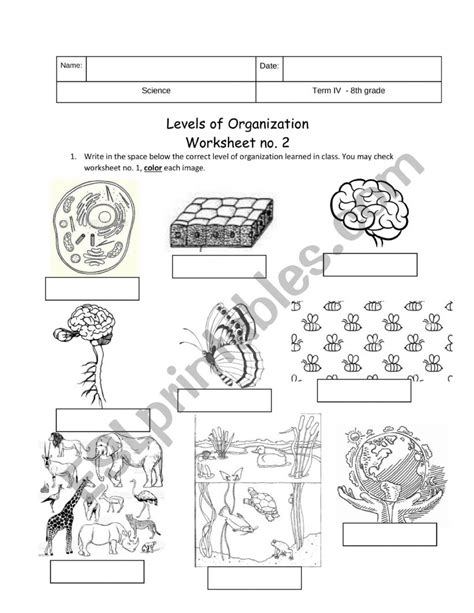 | Name: | | Date: | |
|---|---|---|---|
| Science | | Term IV - 8th grade | |

Levels of Organization
Worksheet no. 2

1. Write in the space below the correct level of organization learned in class. You may check worksheet no. 1, color each image.

ESLprintables.com