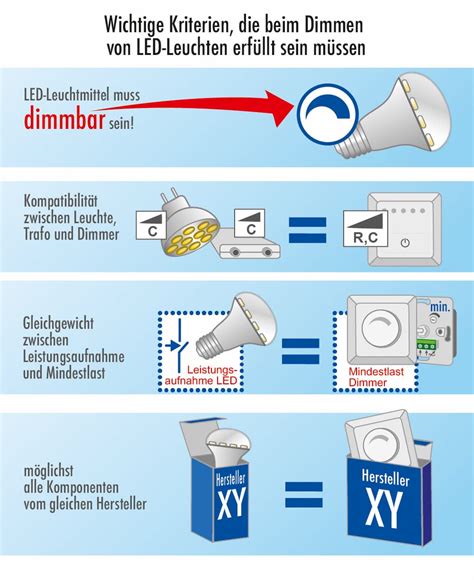 Wichtige Kriterien, die beim Dimmen von LED-Leuchten erfüllt sein müssen

LED-Leuchtmittel muss dimmbar sein!

Kompatibilität zwischen Leuchte, Trafo und Dimmer

C

C

=

R,C

Gleichgewicht zwischen Leistungsaufnahme und Mindestlast

Leistungsaufnahme LED

=

min.

Mindestlast Dimmer

möglichst alle Komponenten vom gleichen Hersteller

Hersteller XY

=

Hersteller XY