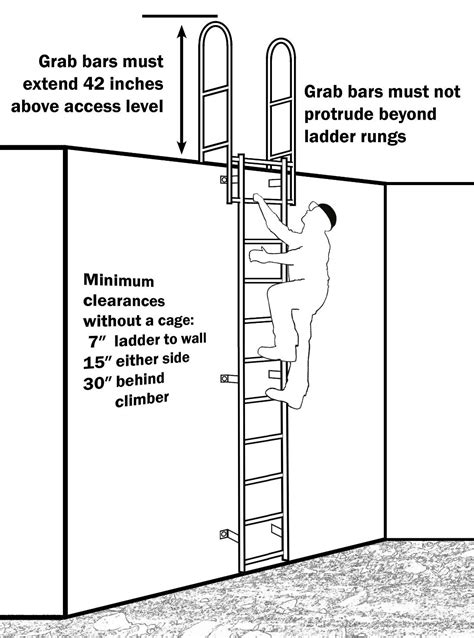 Grab bars must extend 42 inches above access level

Grab bars must not protrude beyond ladder rungs

Minimum clearances without a cage:
7″ ladder to wall
15″ either side
30″ behind climber