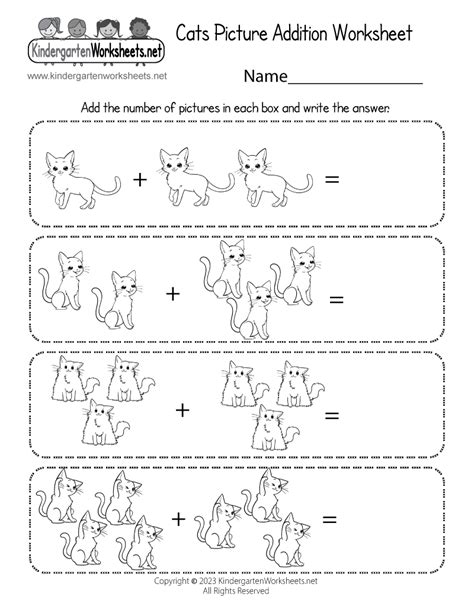 KindergartenWorksheets.net

www.kindergartenworksheets.net

Cats Picture Addition Worksheet

Name________________

Add the number of pictures in each box and write the answer.

+ =

+ =

+ =

+ =

Copyright © 2023 KindergartenWorksheets.net
All Rights Reserved