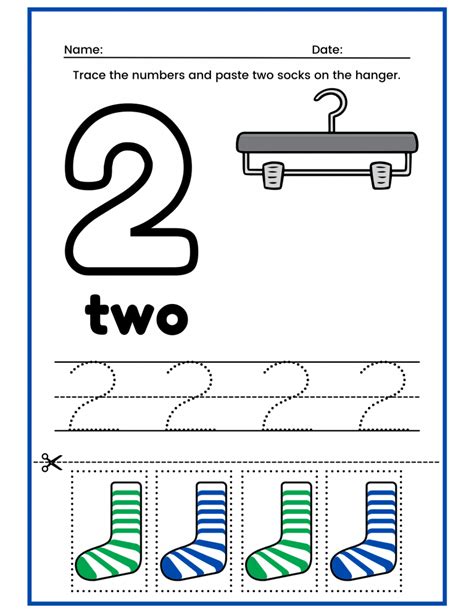 Name: Date:

Trace the numbers and paste two socks on the hanger.

2

two

2 2 2 2