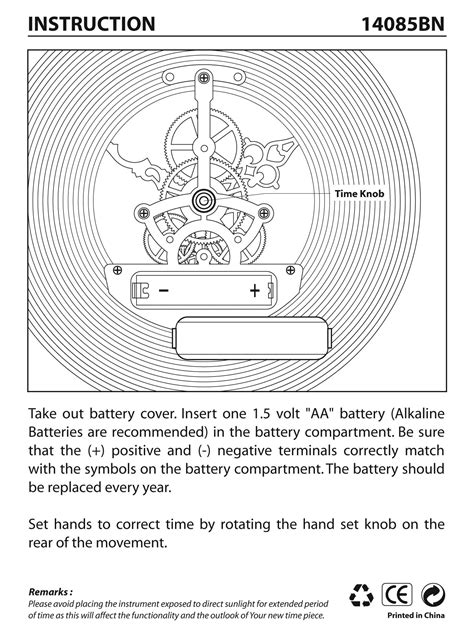 INSTRUCTION 14085BN

Time Knob

− +

Take out battery cover. Insert one 1.5 volt "AA" battery (Alkaline Batteries are recommended) in the battery compartment. Be sure that the (+) positive and (-) negative terminals correctly match with the symbols on the battery compartment. The battery should be replaced every year.

Set hands to correct time by rotating the hand set knob on the rear of the movement.

Remarks :
Please avoid placing the instrument exposed to direct sunlight for extended period of time as this will affect the functionality and the outlook of Your new time piece.

CE

Printed in China