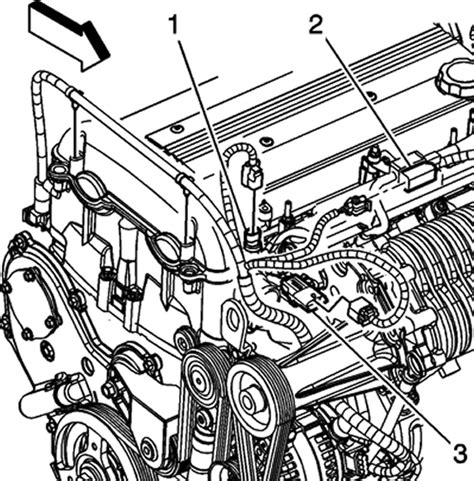 1
2
3