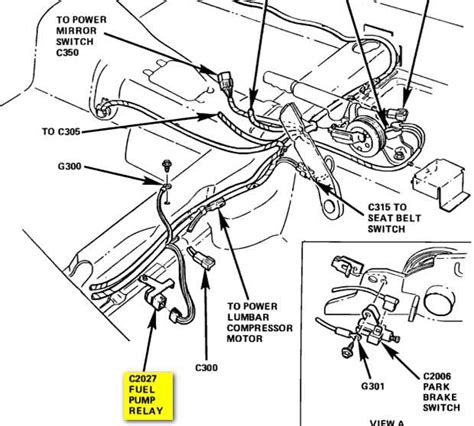 TO POWER MIRROR SWITCH C350

TO C305

G300

C315 TO SEAT BELT SWITCH

TO POWER LUMBAR COMPRESSOR MOTOR

C300

C2027 FUEL PUMP RELAY

G301

C2006 PARK BRAKE SWITCH

VIEW A