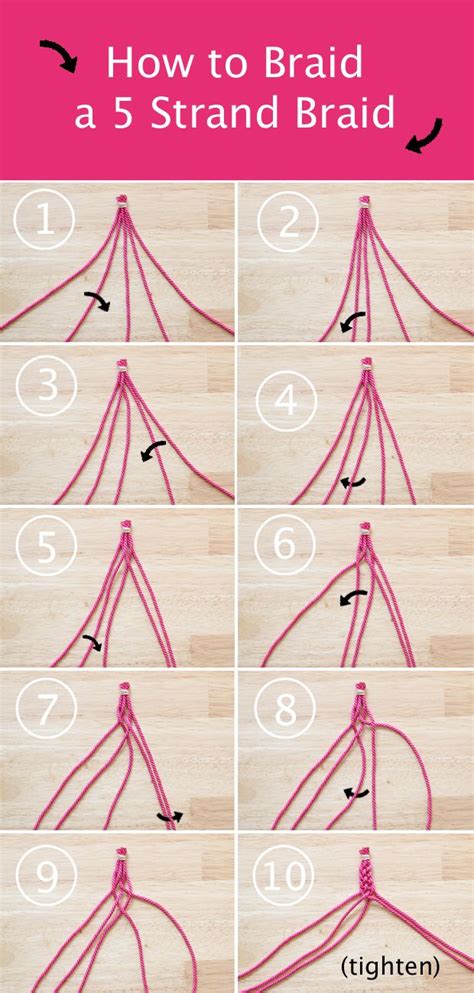 How to Braid a 5 Strand Braid

1

2

3

4

5

6

7

8

9

10

(tighten)