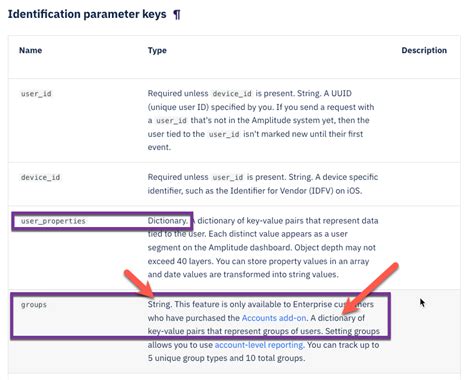 Identification parameter keys ¶

| Name | Type | Description |
|---|---|---|
| user_id | Required unless device_id is present. String. A UUID (unique user ID) specified by you. If you send a request with a user_id that's not in the Amplitude system yet, then the user tied to the user_id isn't marked new until their first event. | |
| device_id | Required unless user_id is present. String. A device specific identifier, such as the Identifier for Vendor (IDFV) on iOS. | |
| user_properties | Dictionary. A dictionary of key-value pairs that represent data tied to the user. Each distinct value appears as a user segment on the Amplitude dashboard. Object depth may not exceed 40 layers. You can store property values in an array and date values are transformed into string values. | |
| groups | String. This feature is only available to Enterprise customers who have purchased the Accounts add-on. A dictionary of key-value pairs that represent groups of users. Setting groups allows you to use account-level reporting. You can track up to 5 unique group types and 10 total groups. | |