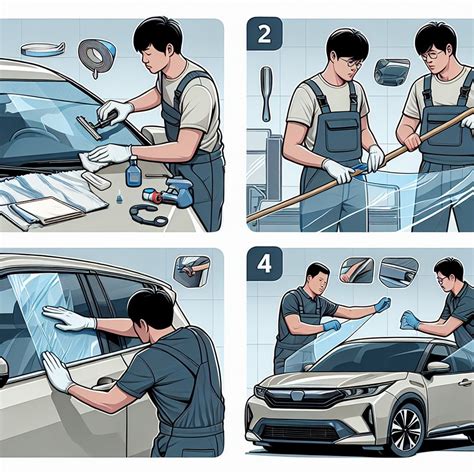 2

4