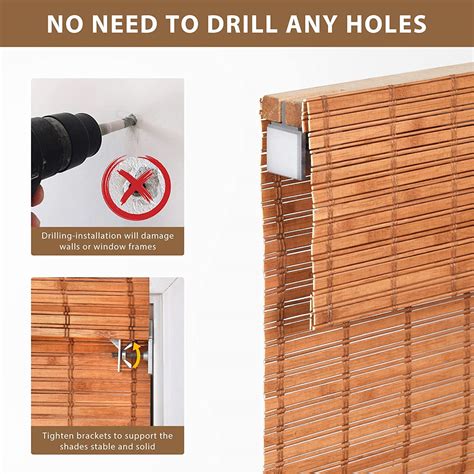 NO NEED TO DRILL ANY HOLES

Drilling-installation will damage walls or window frames

Tighten brackets to support the shades stable and solid