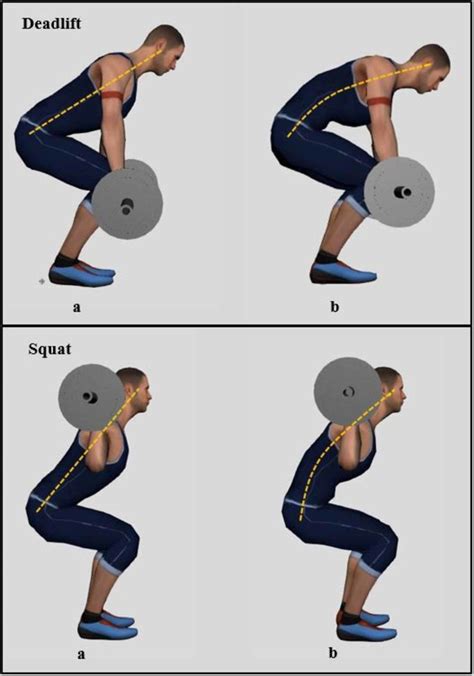 Deadlift

a

b

Squat

a

b