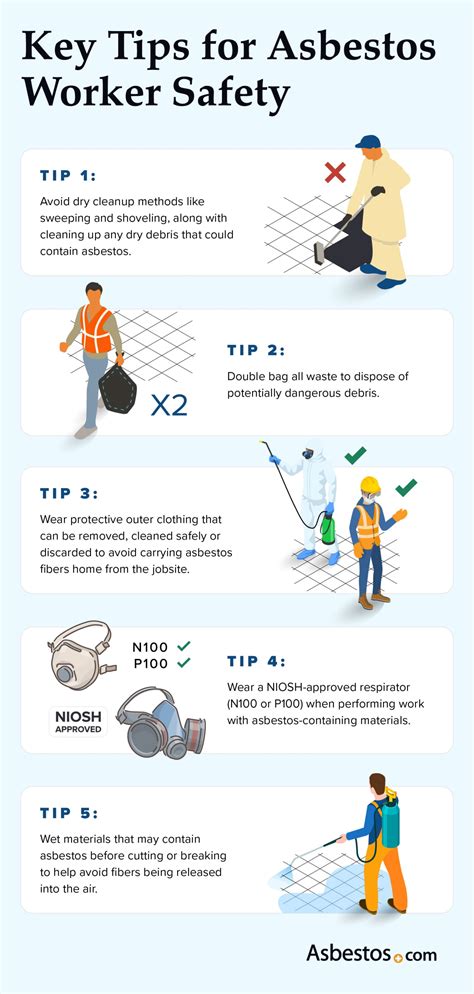 Key Tips for Asbestos Worker Safety

TIP 1:

Avoid dry cleanup methods like sweeping and shoveling, along with cleaning up any dry debris that could contain asbestos.

X2

TIP 2:

Double bag all waste to dispose of potentially dangerous debris.

TIP 3:

Wear protective outer clothing that can be removed, cleaned safely or discarded to avoid carrying asbestos fibers home from the jobsite.

N100
P100

NIOSH APPROVED

TIP 4:

Wear a NIOSH-approved respirator (N100 or P100) when performing work with asbestos-containing materials.

TIP 5:

Wet materials that may contain asbestos before cutting or breaking to help avoid fibers being released into the air.

Asbestos.com