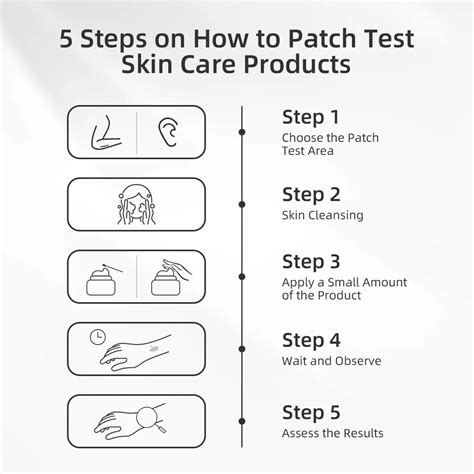 5 Steps on How to Patch Test Skin Care Products

Step 1
Choose the Patch Test Area

Step 2
Skin Cleansing

Step 3
Apply a Small Amount of the Product

Step 4
Wait and Observe

Step 5
Assess the Results