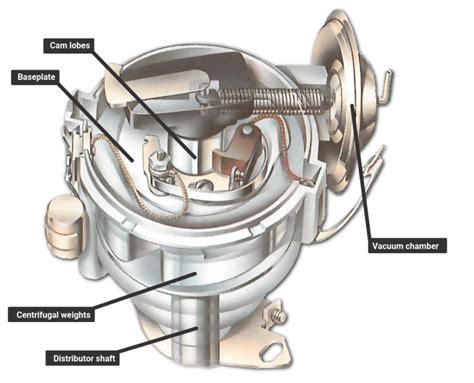 Cam lobes

Baseplate

Vacuum chamber

Centrifugal weights

Distributor shaft