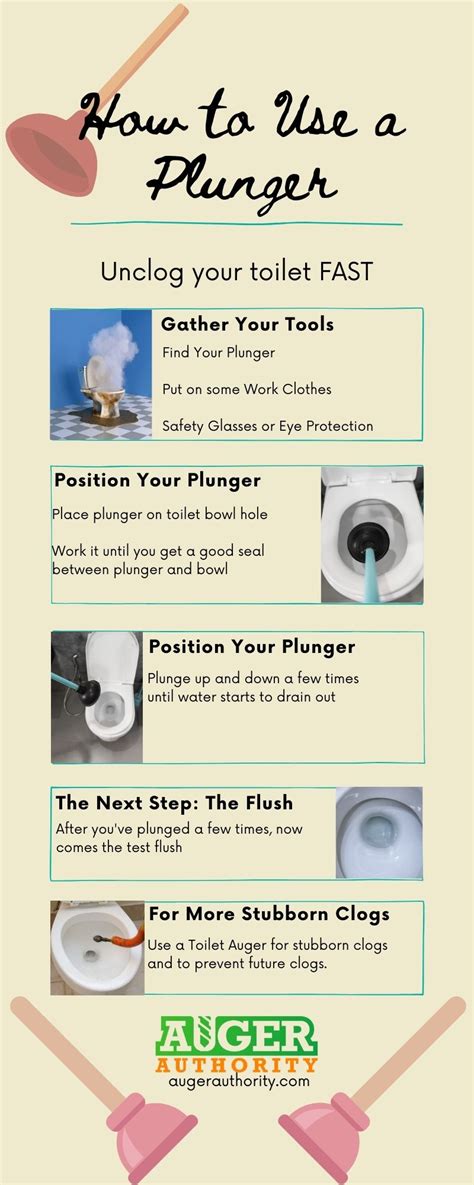 How to Use a Plunger

Unclog your toilet FAST

Gather Your Tools

Find Your Plunger

Put on some Work Clothes

Safety Glasses or Eye Protection

Position Your Plunger

Place plunger on toilet bowl hole

Work it until you get a good seal between plunger and bowl

Position Your Plunger

Plunge up and down a few times until water starts to drain out

The Next Step: The Flush

After you've plunged a few times, now comes the test flush

For More Stubborn Clogs

Use a Toilet Auger for stubborn clogs and to prevent future clogs.

AUGER AUTHORITY
augerauthority.com