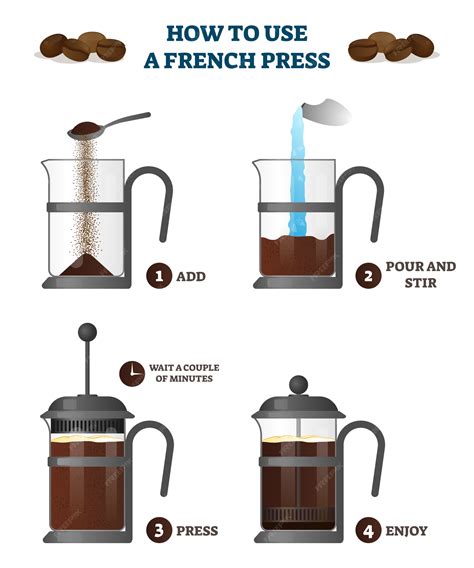 HOW TO USE
A FRENCH PRESS

1 ADD

2 POUR AND STIR

WAIT A COUPLE OF MINUTES

3 PRESS

4 ENJOY