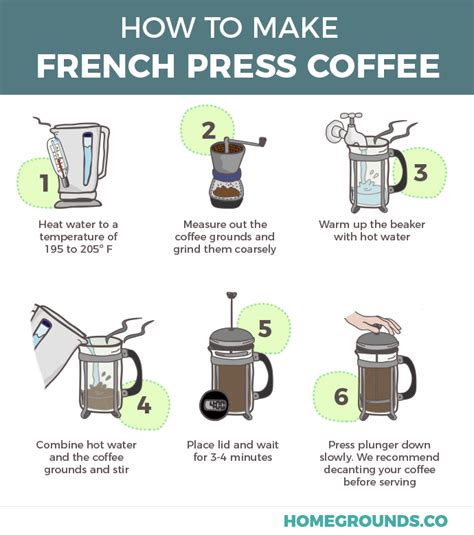 HOW TO MAKE
FRENCH PRESS COFFEE

1
Heat water to a temperature of 195 to 205° F

2
Measure out the coffee grounds and grind them coarsely

3
Warm up the beaker with hot water

4
Combine hot water and the coffee grounds and stir

5
4:00
Place lid and wait for 3-4 minutes

6
Press plunger down slowly. We recommend decanting your coffee before serving

HOMEGROUNDS.CO