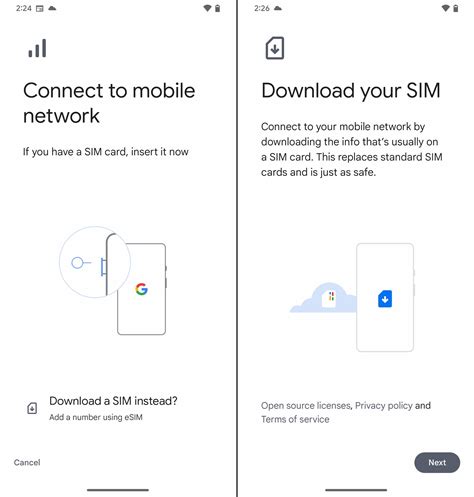 2:24

Connect to mobile network

If you have a SIM card, insert it now

G

Download a SIM instead?
Add a number using eSIM

Cancel

2:26

Download your SIM

Connect to your mobile network by downloading the info that's usually on a SIM card. This replaces standard SIM cards and is just as safe.

Open source licenses, Privacy policy and Terms of service

Next