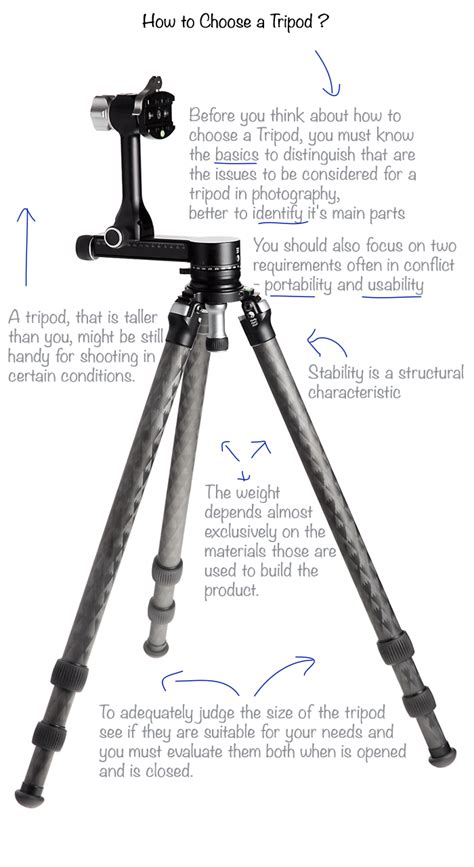 How to Choose a Tripod ?

Before you think about how to choose a Tripod, you must know the basics to distinguish that are the issues to be considered for a tripod in photography, better to identify it's main parts

You should also focus on two requirements often in conflict - portability and usability

A tripod, that is taller than you, might be still handy for shooting in certain conditions.

Stability is a structural characteristic

The weight depends almost exclusively on the materials those are used to build the product.

To adequately judge the size of the tripod see if they are suitable for your needs and you must evaluate them both when is opened and is closed.